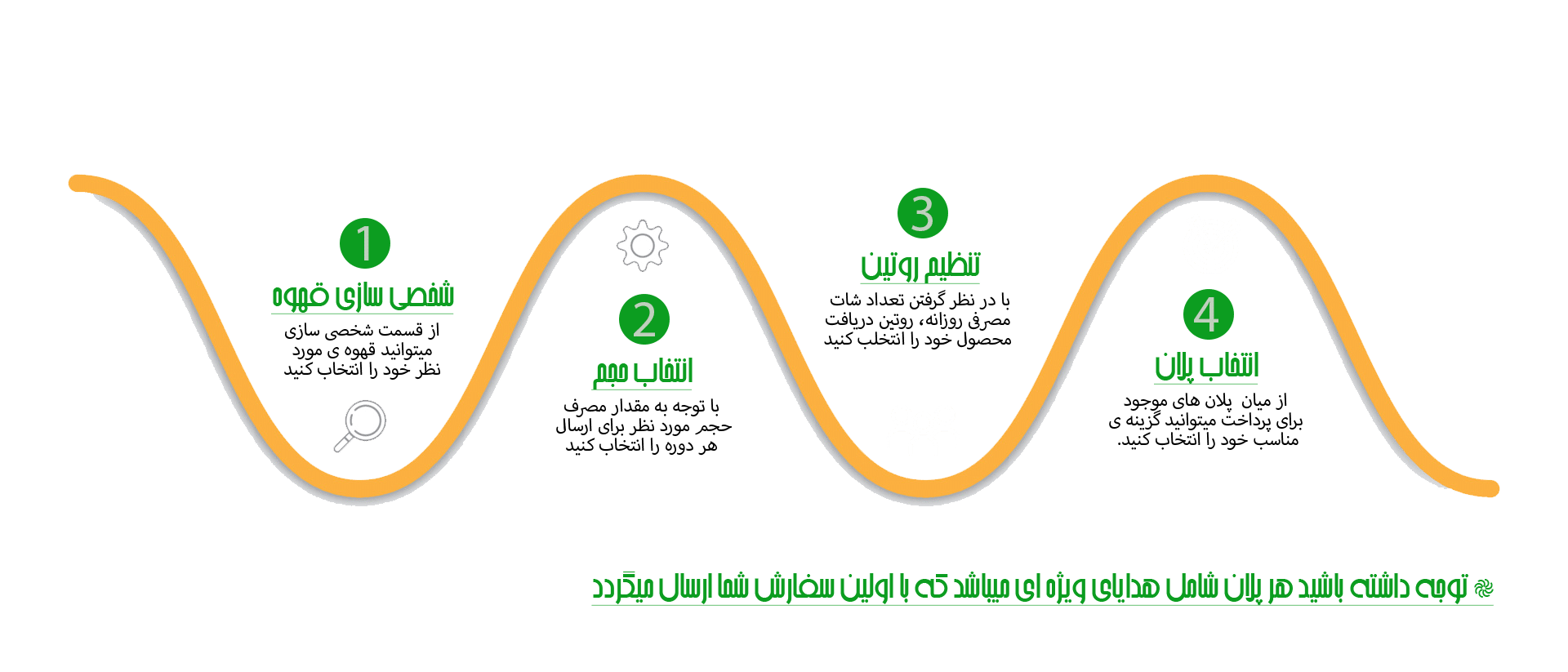 1
شخصی سازی قهوه
از قسمت شخصی سازی میتوانید قهوه ی مورد نظر خود را انتخاب کنید

2
انتخاب حجم
با توجه به مقدار مصرف حجم مورد نظر برای ارسال هر دوره را انتخاب کنید

3
تنظیم روتین
با در نظر گرفتن تعداد شات مصرفی روزانه، روتین دریافت محصول خود را انتخلب کنید

4
انتخاب پلان
از میان پلان های موجود برای پرداخت میتوانید گزینه ی مناسب خود را انتخاب کنید.

توجه داشته باشید هر پلان شامل هدایای ویژه ای میباشد که با اولین سفارش شما ارسال میگردد